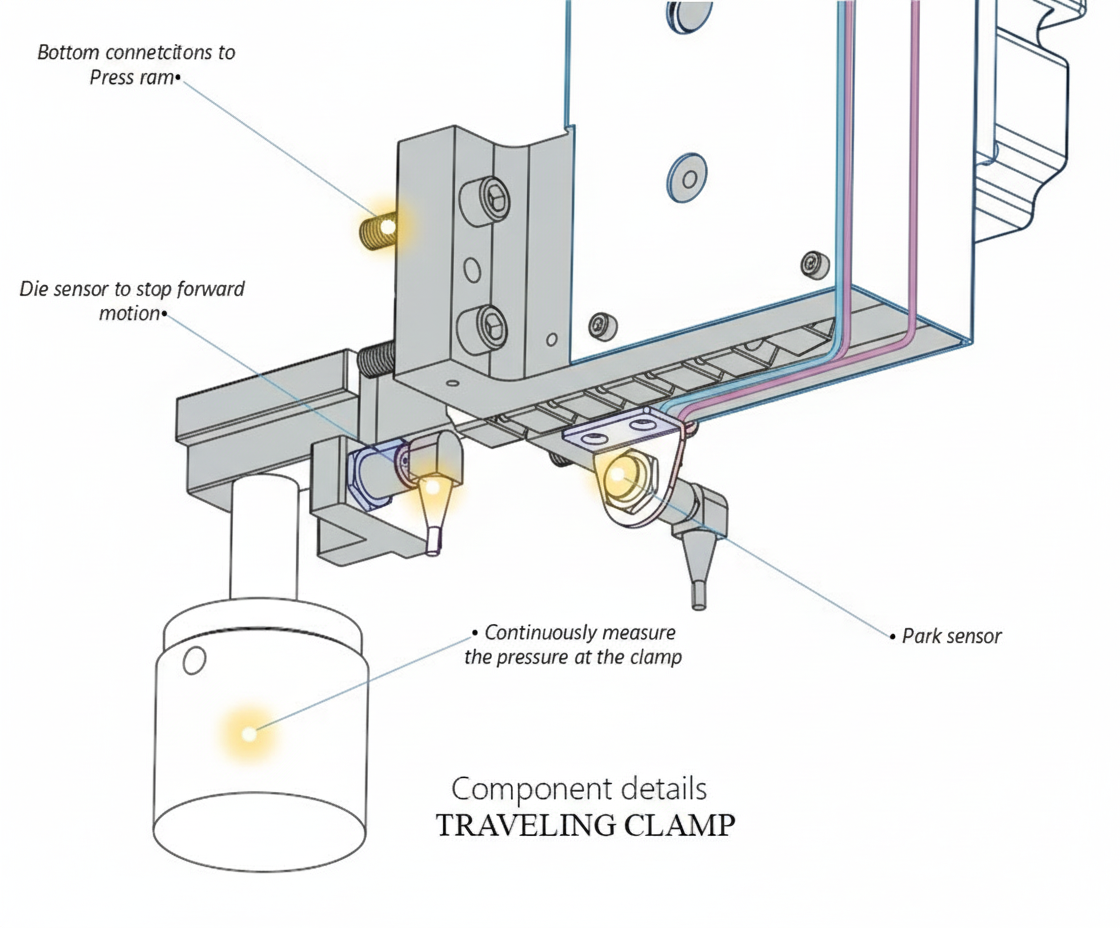 Bottom connetcitons to Press ram•

Die sensor to stop forward motion•

• Continuously measure the pressure at the clamp

• Park sensor

Component details
TRAVELING CLAMP